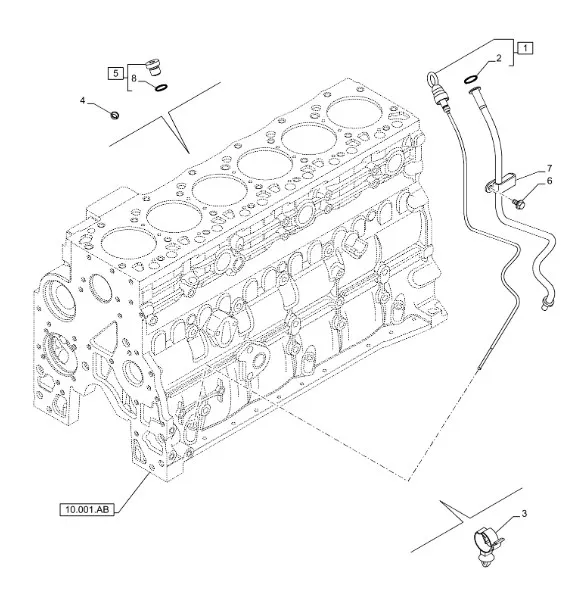 5
8
4
1
2
7
6
10.001.AB
3