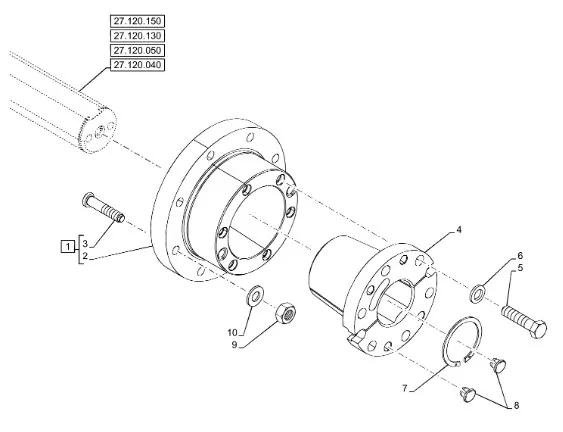 27.120.150
27.120.130
27.120.050
27.120.040

1
3
2
4
6
5
10
9
7
8